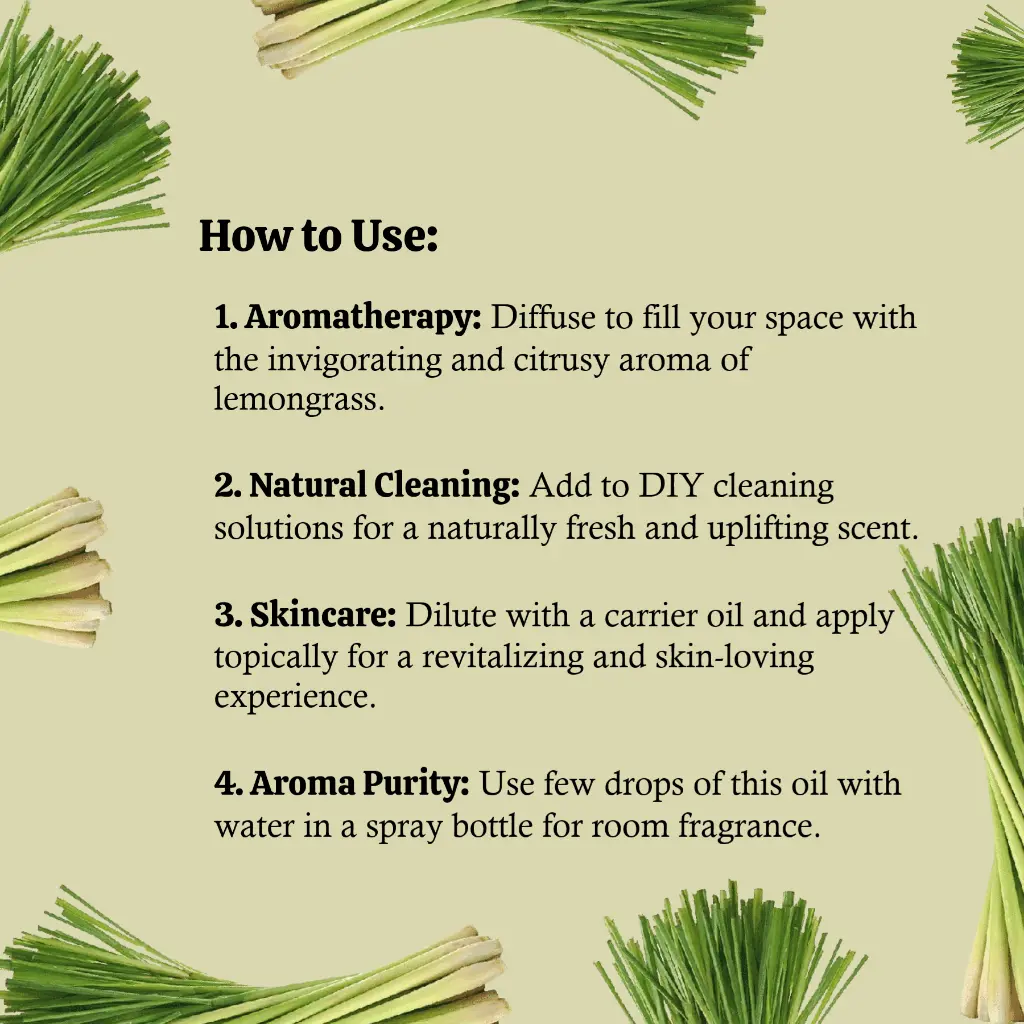 How to Use:

1. Aromatherapy: Diffuse to fill your space with the invigorating and citrusy aroma of lemongrass.

2. Natural Cleaning: Add to DIY cleaning solutions for a naturally fresh and uplifting scent.

3. Skincare: Dilute with a carrier oil and apply topically for a revitalizing and skin-loving experience.

4. Aroma Purity: Use few drops of this oil with water in a spray bottle for room fragrance.