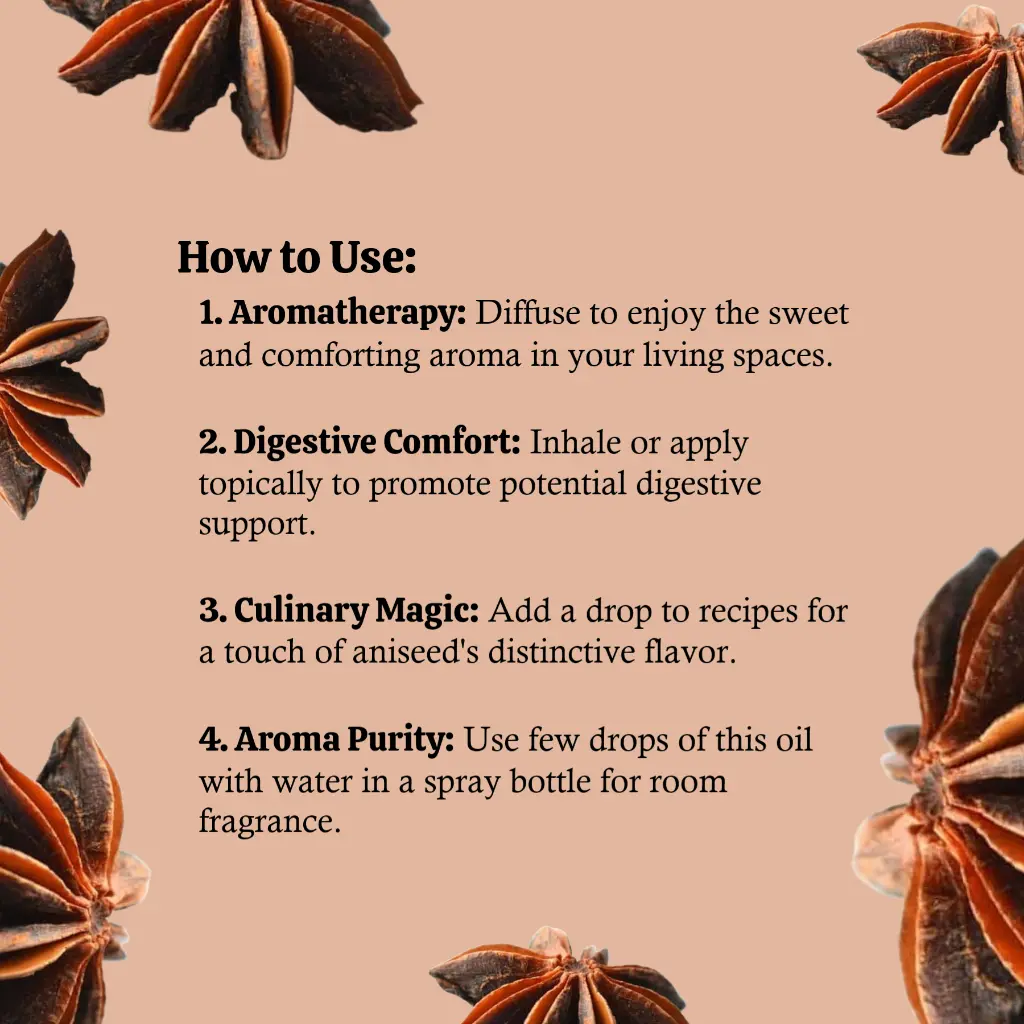 How to Use:

1. Aromatherapy: Diffuse to enjoy the sweet and comforting aroma in your living spaces.

2. Digestive Comfort: Inhale or apply topically to promote potential digestive support.

3. Culinary Magic: Add a drop to recipes for a touch of aniseed's distinctive flavor.

4. Aroma Purity: Use few drops of this oil with water in a spray bottle for room fragrance.